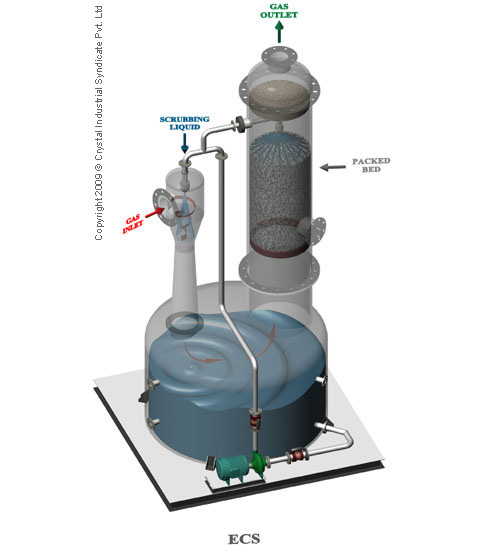 Copyright 2009 © Crystal Industrial Syndicate Pvt. Ltd

GAS OUTLET

SCRUBBING LIQUID

PACKED BED

GAS INLET

ECS