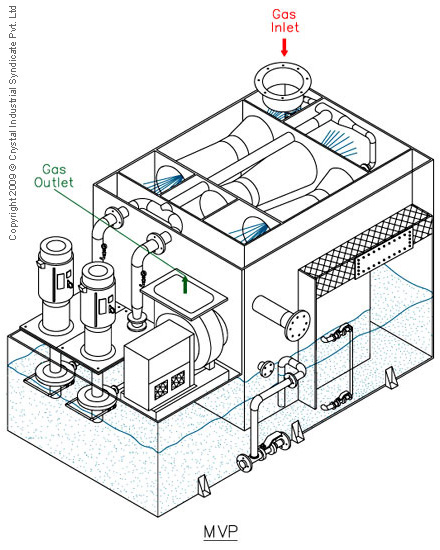 Copyright 2009 © Crystal Industrial Syndicate Pvt. Ltd

Gas Inlet

Gas Outlet

MVP