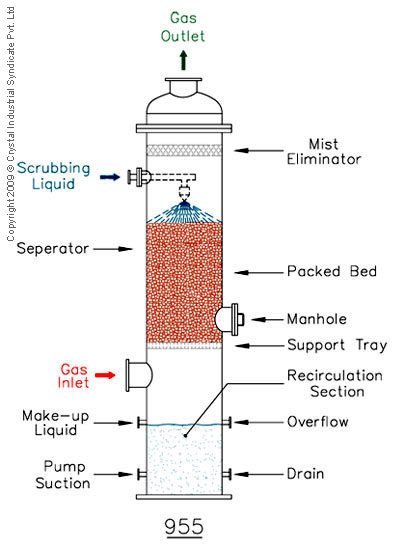 Copyright 2009 © Crystal Industrial Syndicate Pvt. Ltd

Gas Outlet

Mist Eliminator

Scrubbing Liquid

Seperator

Packed Bed

Manhole

Support Tray

Gas Inlet

Recirculation Section

Make-up Liquid

Overflow

Pump Suction

Drain

955